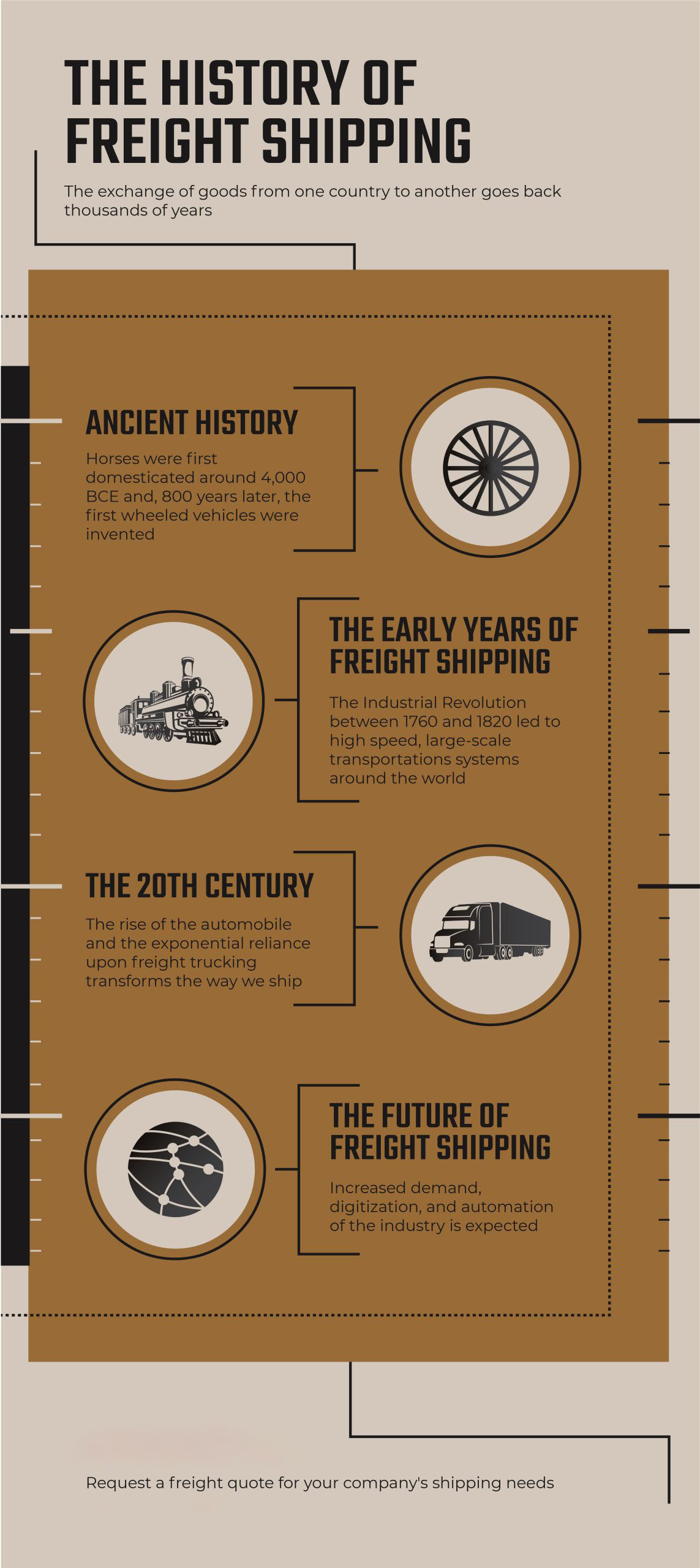 THE HISTORY OF FREIGHT SHIPPING

The exchange of goods from one country to another goes back thousands of years

ANCIENT HISTORY

Horses were first domesticated around 4,000 BCE and, 800 years later, the first wheeled vehicles were invented

THE EARLY YEARS OF FREIGHT SHIPPING

The Industrial Revolution between 1760 and 1820 led to high speed, large-scale transportations systems around the world

THE 20TH CENTURY

The rise of the automobile and the exponential reliance upon freight trucking transforms the way we ship

THE FUTURE OF FREIGHT SHIPPING

Increased demand, digitization, and automation of the industry is expected

Request a freight quote for your company's shipping needs